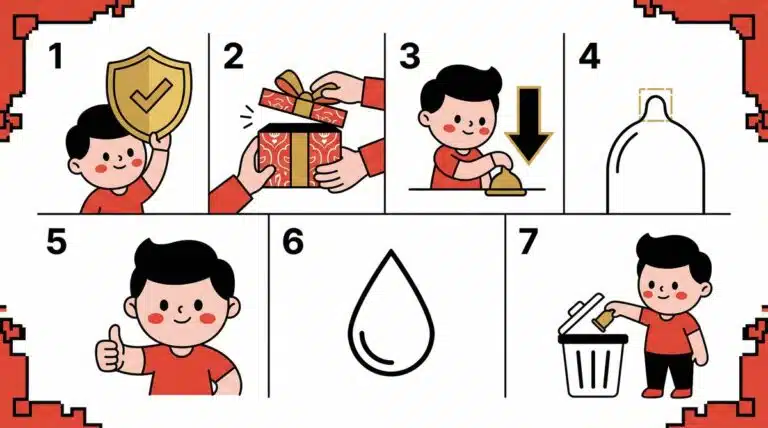 1

2

3

4

5

6

7